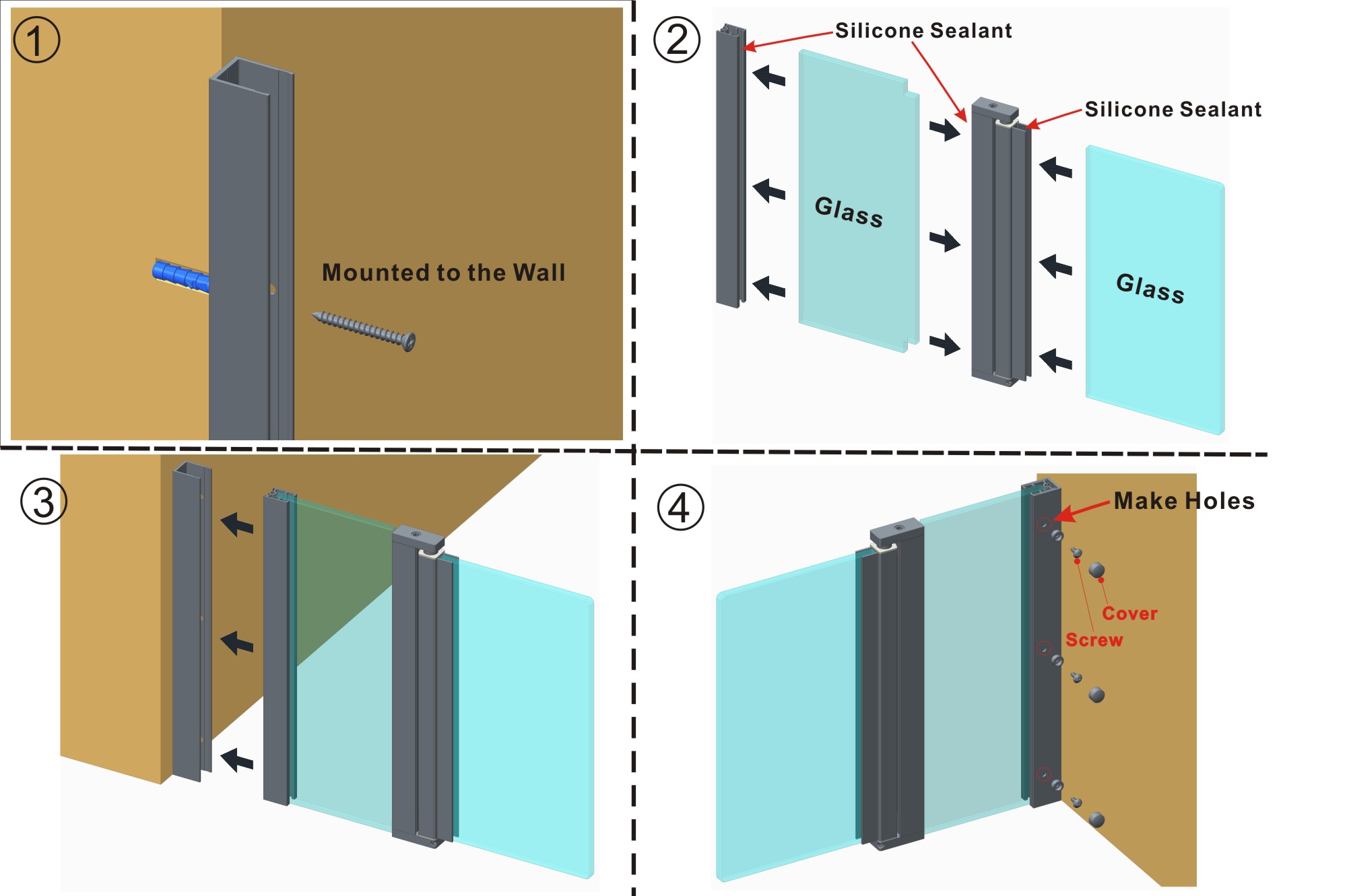 ①

Mounted to the Wall

②

Silicone Sealant

Silicone Sealant

Glass

Glass

③

④

Make Holes

Cover

Screw