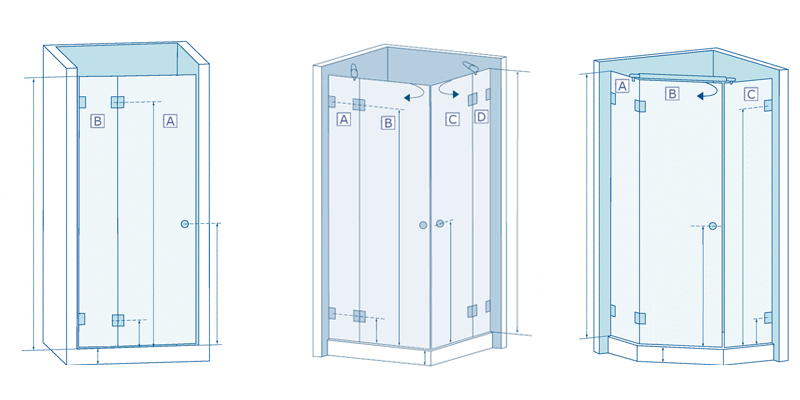 B A

A B C D

A B C