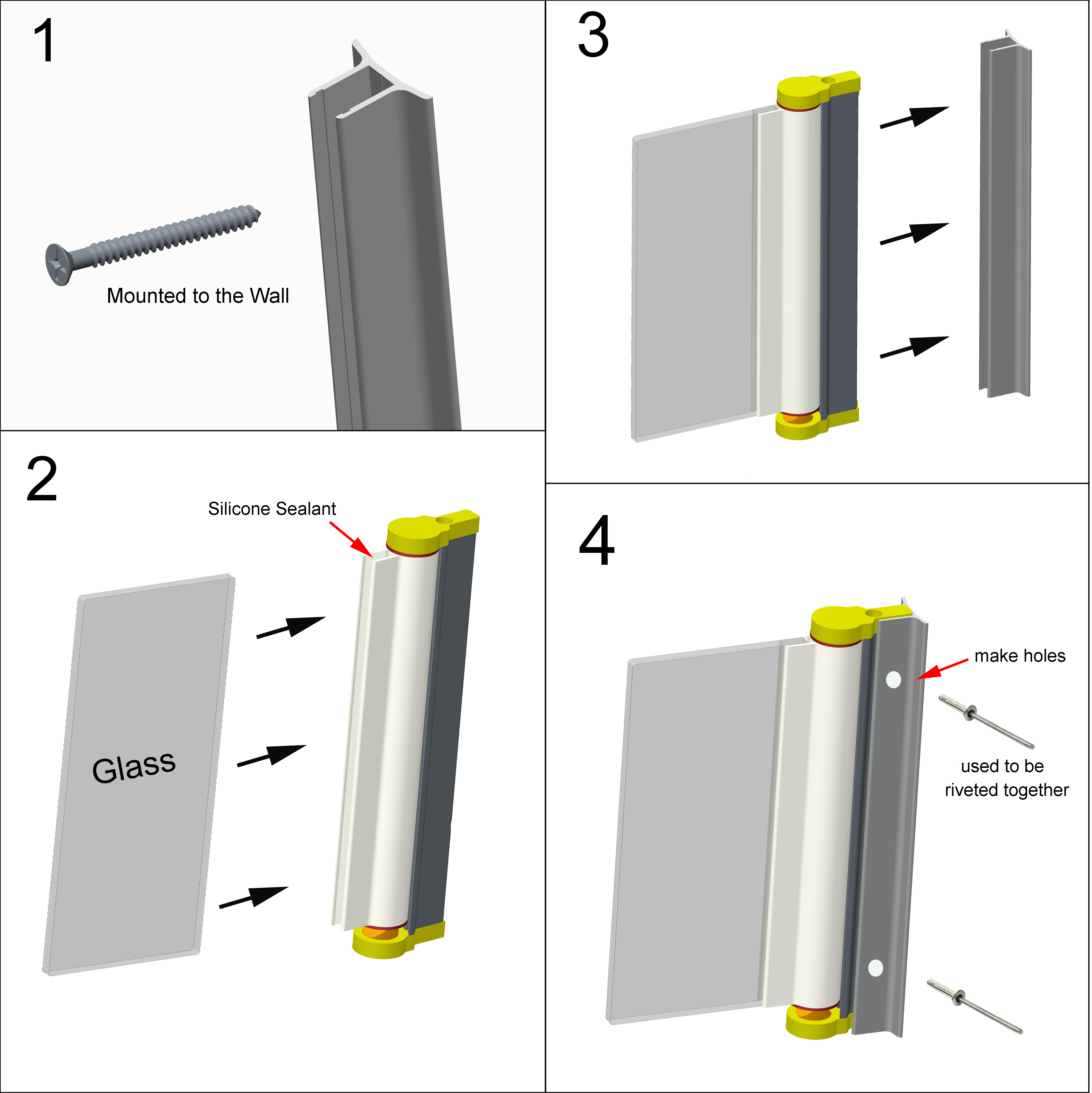 1

Mounted to the Wall

2

Silicone Sealant

Glass

3

4

make holes

used to be riveted together