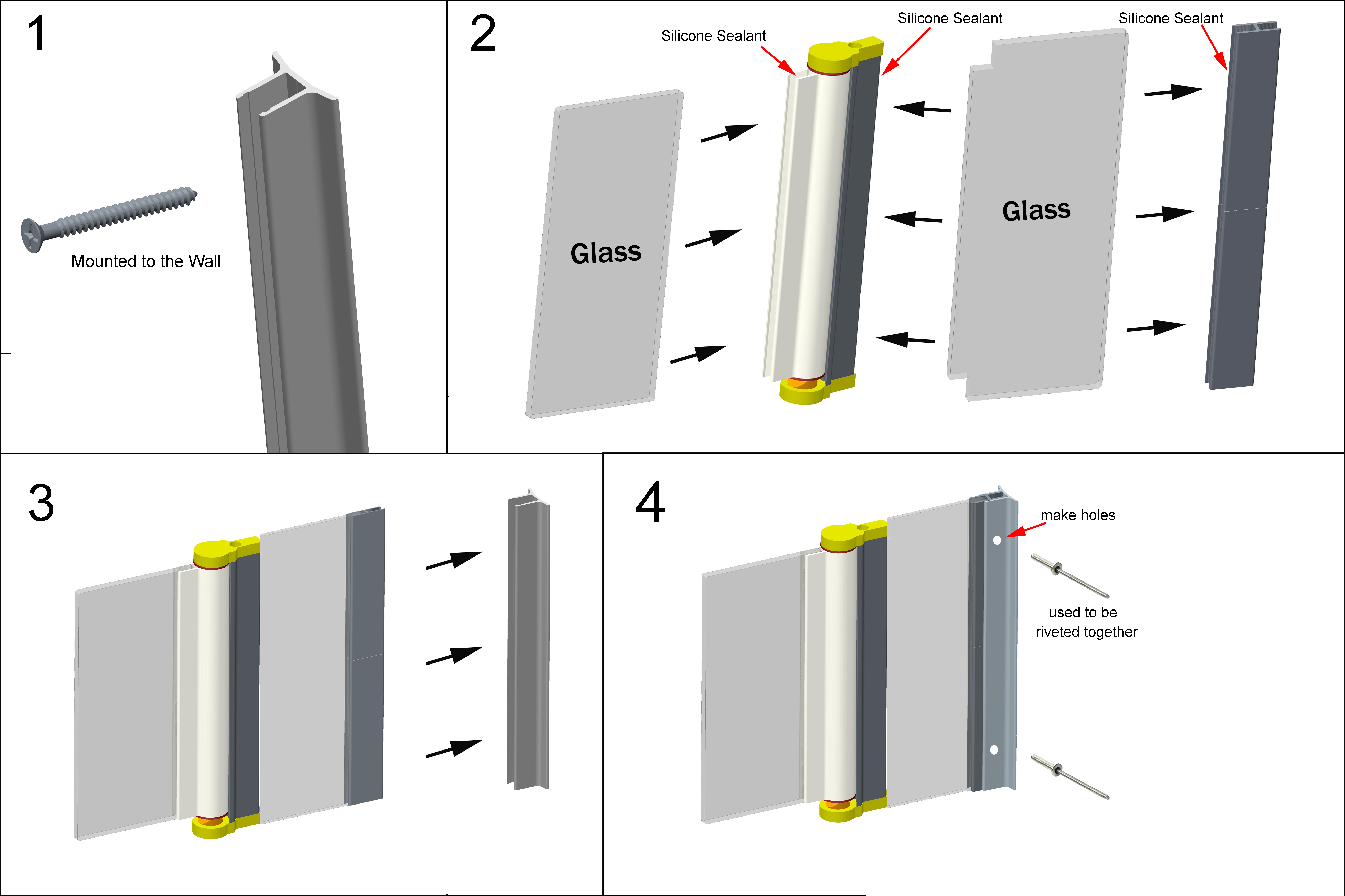 1

Mounted to the Wall

2

Silicone Sealant

Silicone Sealant

Silicone Sealant

Glass

Glass

3

4

make holes

used to be riveted together