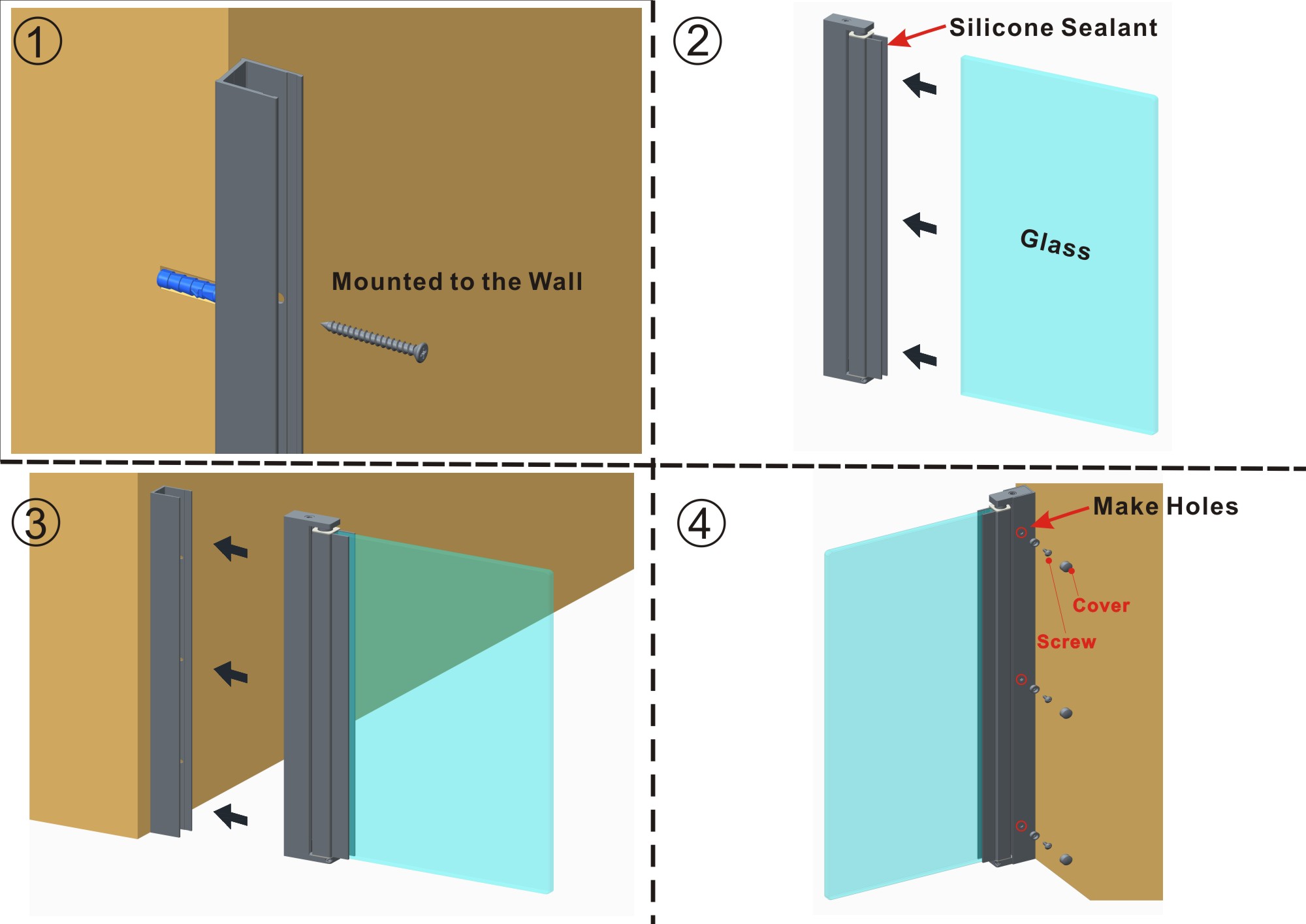 ①
Mounted to the Wall

②
Silicone Sealant
Glass

③

④
Make Holes
Cover
Screw